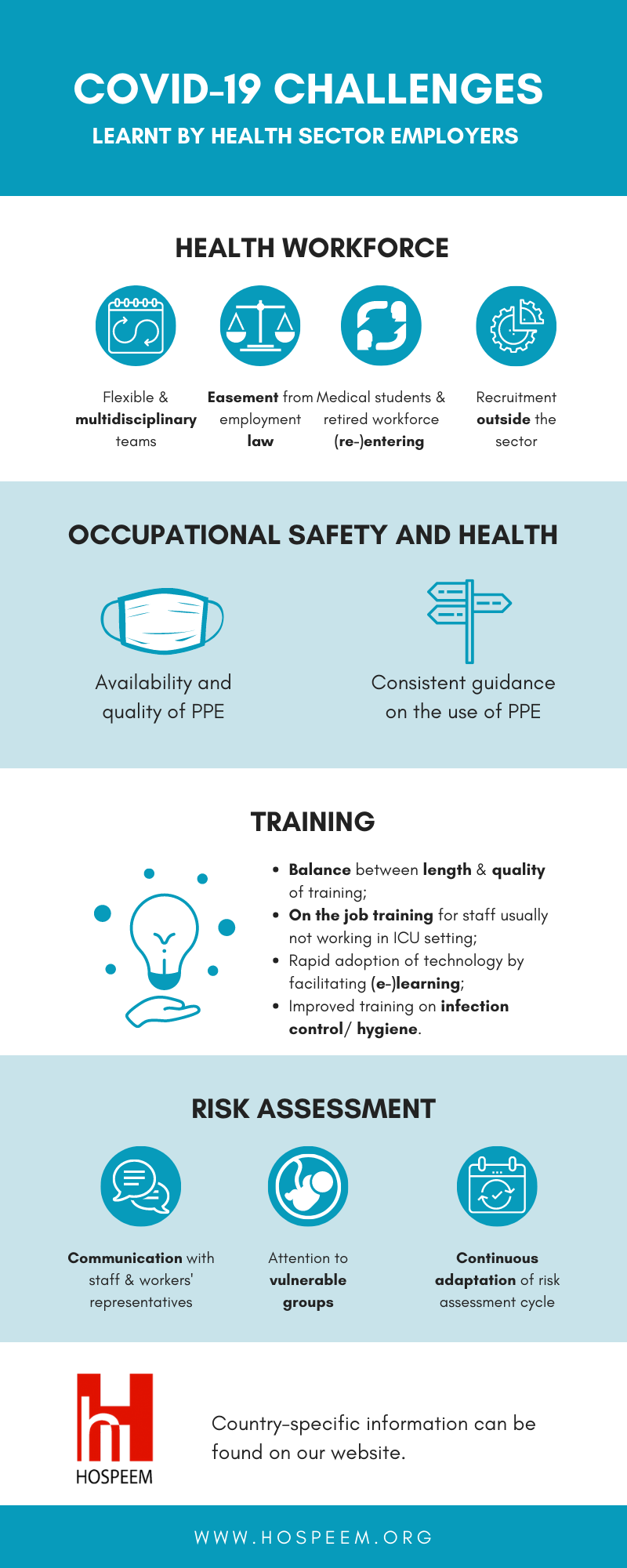 COVID-19 CHALLENGES
LEARNT BY HEALTH SECTOR EMPLOYERS

HEALTH WORKFORCE

Flexible & multidisciplinary teams

Easement from employment law

Medical students & retired workforce (re-)entering

Recruitment outside the sector

OCCUPATIONAL SAFETY AND HEALTH

Availability and quality of PPE

Consistent guidance on the use of PPE

TRAINING

- Balance between length & quality of training;
- On the job training for staff usually not working in ICU setting;
- Rapid adoption of technology by facilitating (e-)learning;
- Improved training on infection control/ hygiene.

RISK ASSESSMENT

Communication with staff & workers' representatives

Attention to vulnerable groups

Continuous adaptation of risk assessment cycle

HOSPEEM

Country-specific information can be found on our website.

WWW.HOSPEEM.ORG